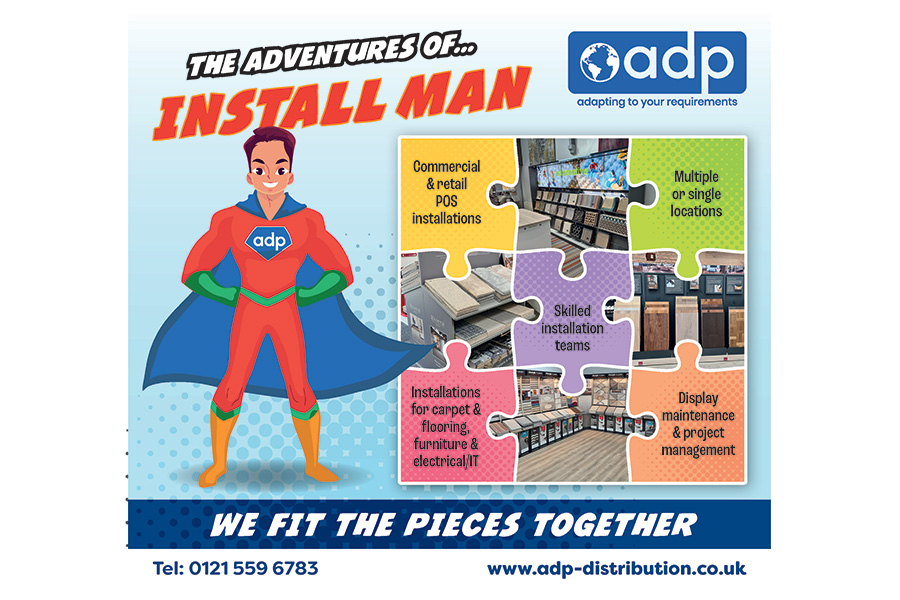 THE ADVENTURES OF...
INSTALL MAN

adp
adapting to your requirements

adp

Commercial & retail POS installations

Multiple or single locations

Skilled installation teams

Installations for carpet & flooring, furniture & electrical/IT

Display maintenance & project management

WE FIT THE PIECES TOGETHER

Tel: 0121 559 6783
www.adp-distribution.co.uk